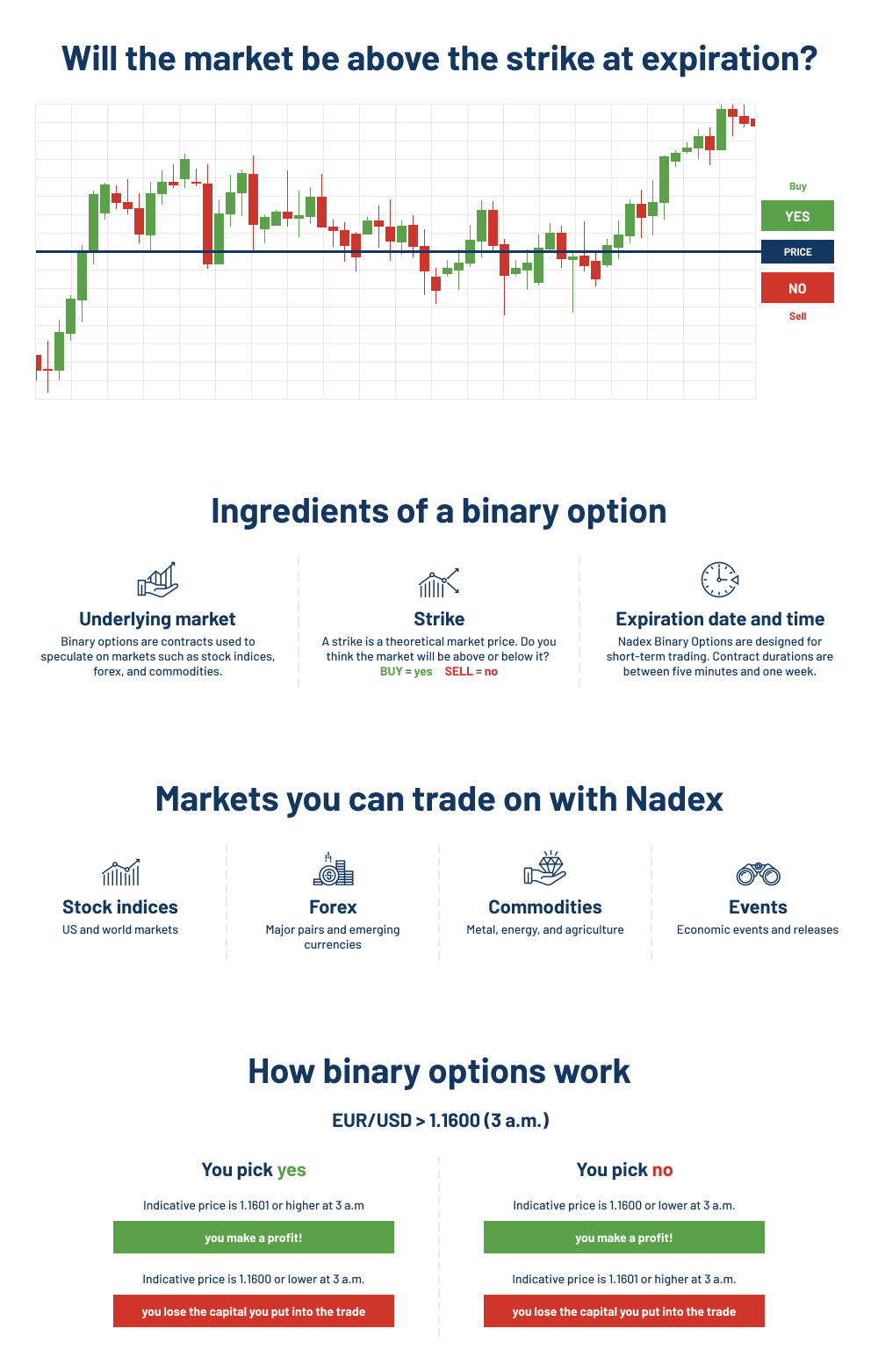 Will the market be above the strike at expiration?

Buy

YES

PRICE

NO

Sell

Ingredients of a binary option

Underlying market

Binary options are contracts used to speculate on markets such as stock indices, forex, and commodities.

Strike

A strike is a theoretical market price. Do you think the market will be above or below it?

BUY = yes SELL = no

Expiration date and time

Nadex Binary Options are designed for short-term trading. Contract durations are between five minutes and one week.

Markets you can trade on with Nadex

Stock indices

US and world markets

Forex

Major pairs and emerging currencies

Commodities

Metal, energy, and agriculture

Events

Economic events and releases

How binary options work

EUR/USD > 1.1600 (3 a.m.)

You pick yes

Indicative price is 1.1601 or higher at 3 a.m

you make a profit!

Indicative price is 1.1600 or lower at 3 a.m.

you lose the capital you put into the trade

You pick no

Indicative price is 1.1600 or lower at 3 a.m.

you make a profit!

Indicative price is 1.1601 or higher at 3 a.m.

you lose the capital you put into the trade