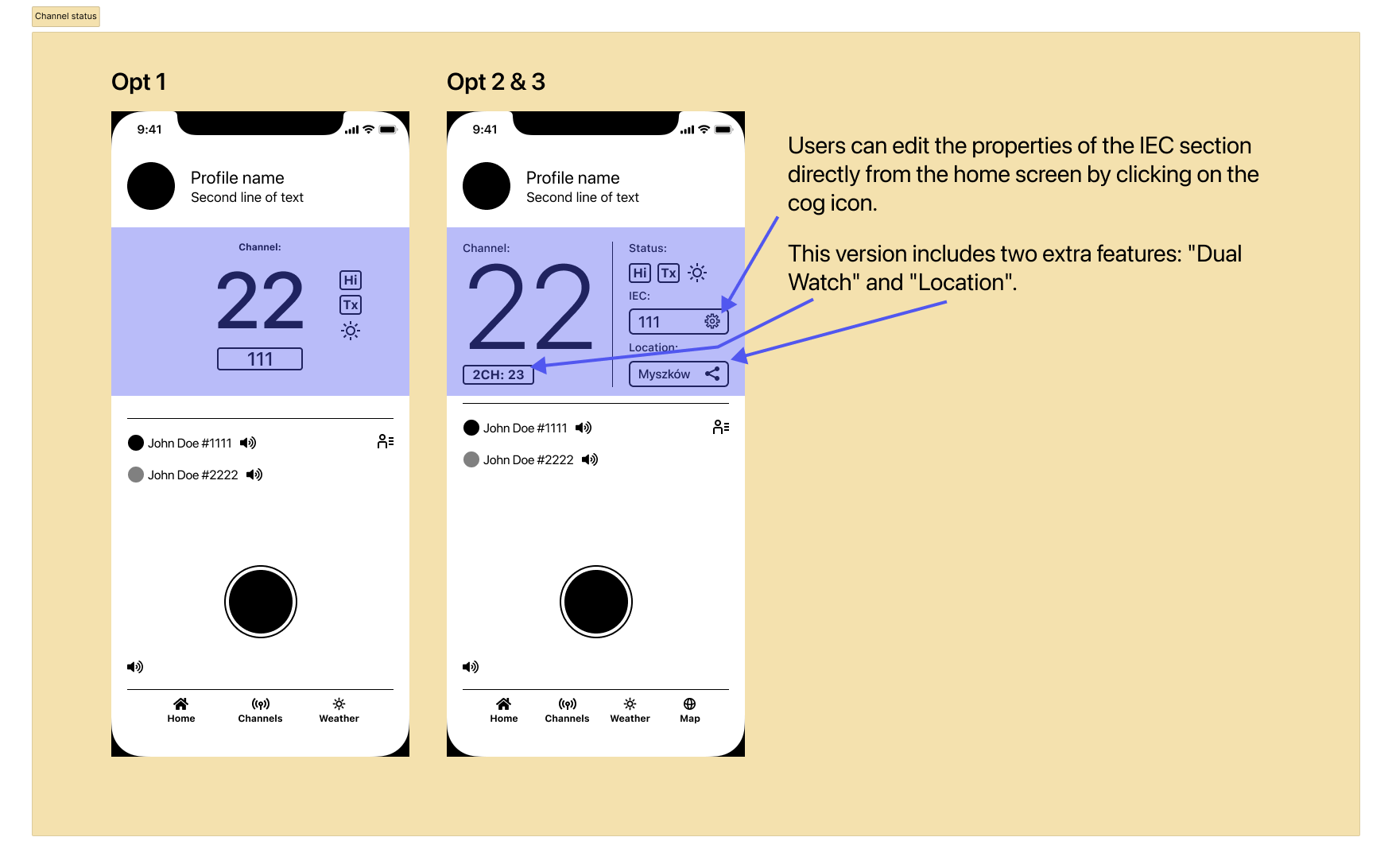 Channel status

Opt 1

9:41

Profile name
Second line of text

Channel:

22

Hi
Tx

111

John Doe #1111

John Doe #2222

Home Channels Weather

Opt 2 & 3

9:41

Profile name
Second line of text

Channel:

22

2CH: 23

Status:

Hi Tx

IEC:

111

Location:

Myszków

John Doe #1111

John Doe #2222

Home Channels Weather Map

Users can edit the properties of the IEC section directly from the home screen by clicking on the cog icon.

This version includes two extra features: "Dual Watch" and "Location".