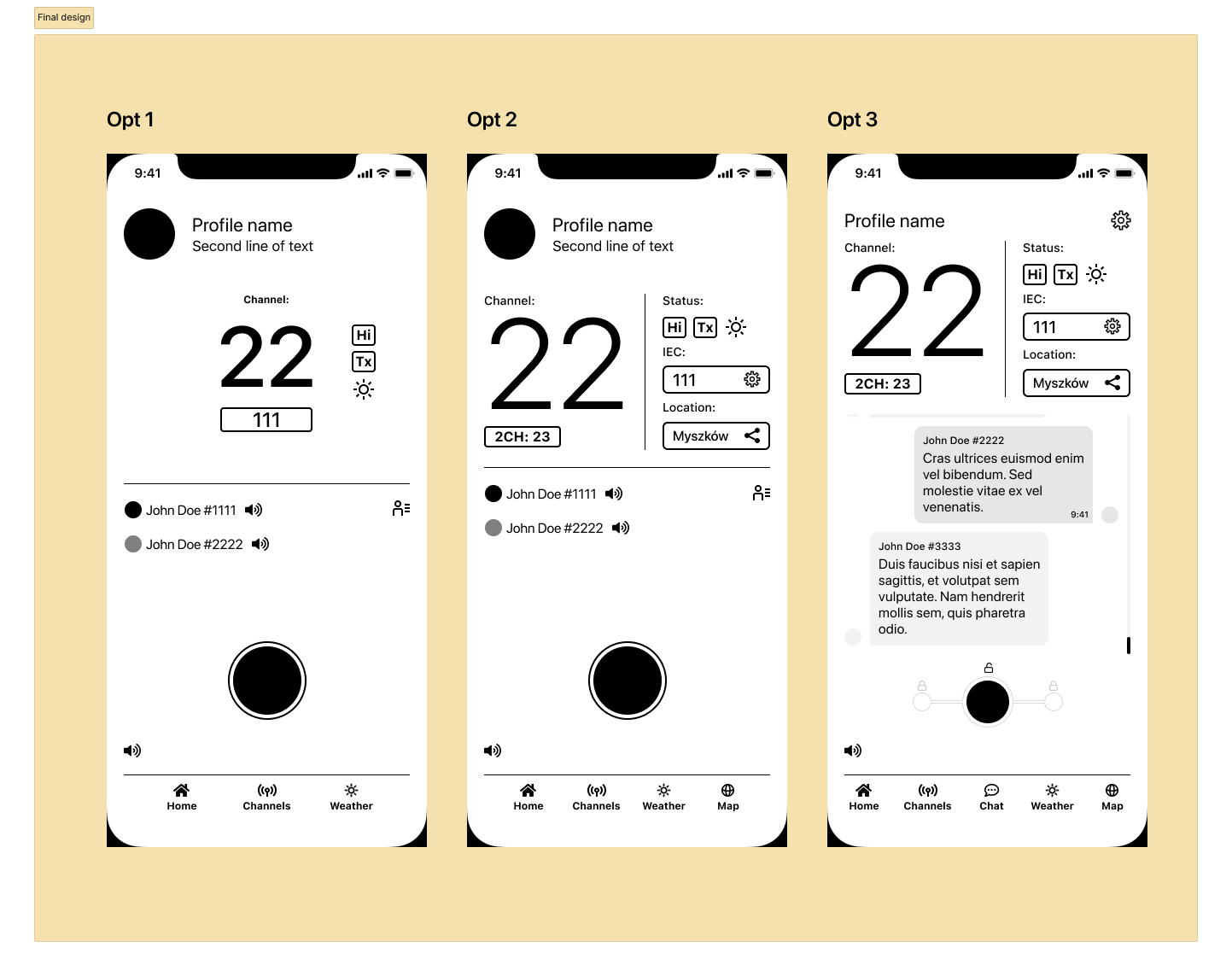 Final design

Opt 1

9:41

Profile name
Second line of text

Channel:

22

Hi
Tx

111

John Doe #1111

John Doe #2222

Home
Channels
Weather

Opt 2

9:41

Profile name
Second line of text

Channel:

22

2CH: 23

Status:

Hi
Tx

IEC:

111

Location:

Myszków

John Doe #1111

John Doe #2222

Home
Channels
Weather
Map

Opt 3

9:41

Profile name

Channel:

22

2CH: 23

Status:

Hi
Tx

IEC:

111

Location:

Myszków

John Doe #2222
Cras ultrices euismod enim vel bibendum. Sed molestie vitae ex vel venenatis.
9:41

John Doe #3333
Duis faucibus nisi et sapien sagittis, et volutpat sem vulputate. Nam hendrerit mollis sem, quis pharetra odio.

Home
Channels
Chat
Weather
Map